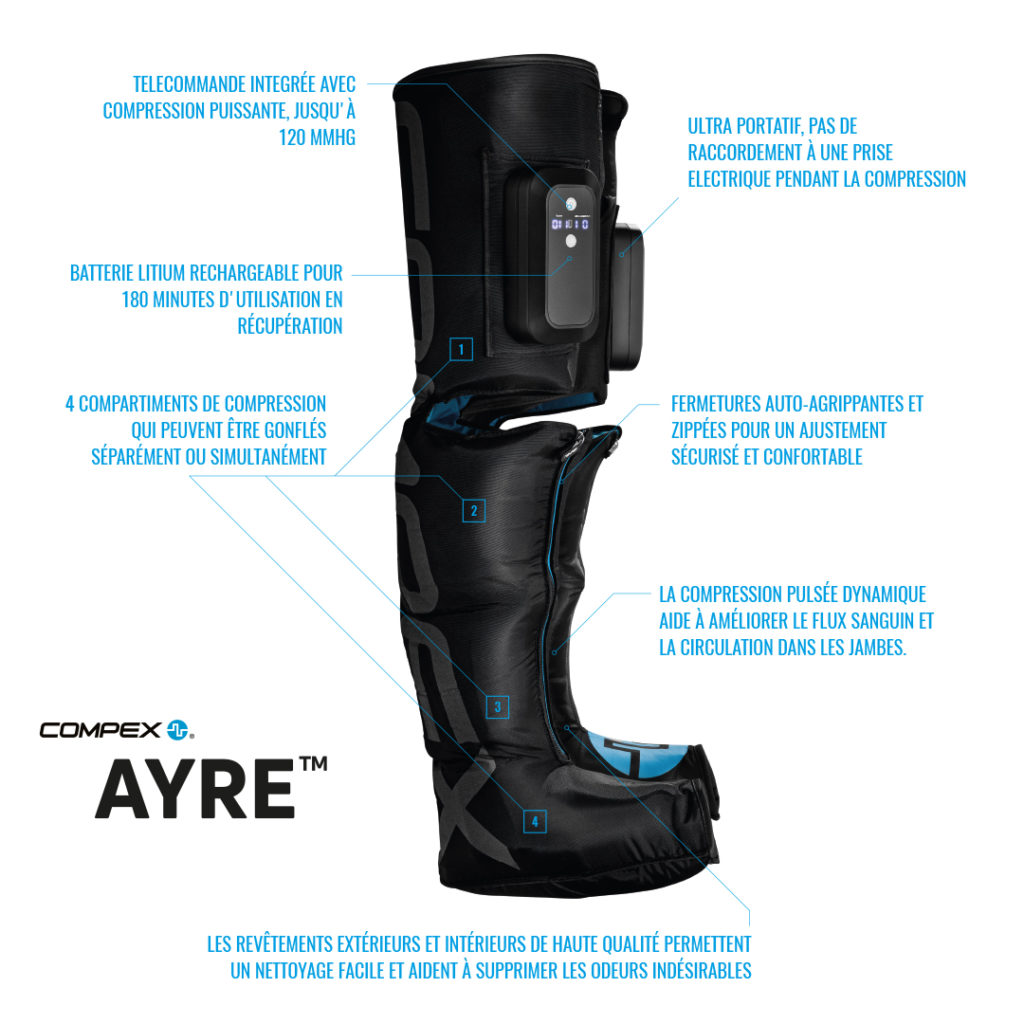 TELECOMMANDE INTEGRÉE AVEC COMPRESSION PUISSANTE, JUSQU' À 120 MMHG

ULTRA PORTATIF, PAS DE RACCORDEMENT À UNE PRISE ELECTRIQUE PENDANT LA COMPRESSION

BATTERIE LITIUM RECHARGEABLE POUR 180 MINUTES D' UTILISATION EN RÉCUPÉRATION

1

4 COMPARTIMENTS DE COMPRESSION QUI PEUVENT ÊTRE GONFLÉS SÉPARÉMENT OU SIMULTANÉMENT

FERMETURES AUTO-AGRIPPANTES ET ZIPPÉES POUR UN AJUSTEMENT SÉCURISÉ ET CONFORTABLE

2

LA COMPRESSION PULSÉE DYNAMIQUE AIDE À AMÉLIORER LE FLUX SANGUIN ET LA CIRCULATION DANS LES JAMBES.

3

COMPEX

AYRE™

4

LES REVÊTEMENTS EXTÉRIEURS ET INTÉRIEURS DE HAUTE QUALITÉ PERMETTENT UN NETTOYAGE FACILE ET AIDENT À SUPPRIMER LES ODEURS INDÉSIRABLES